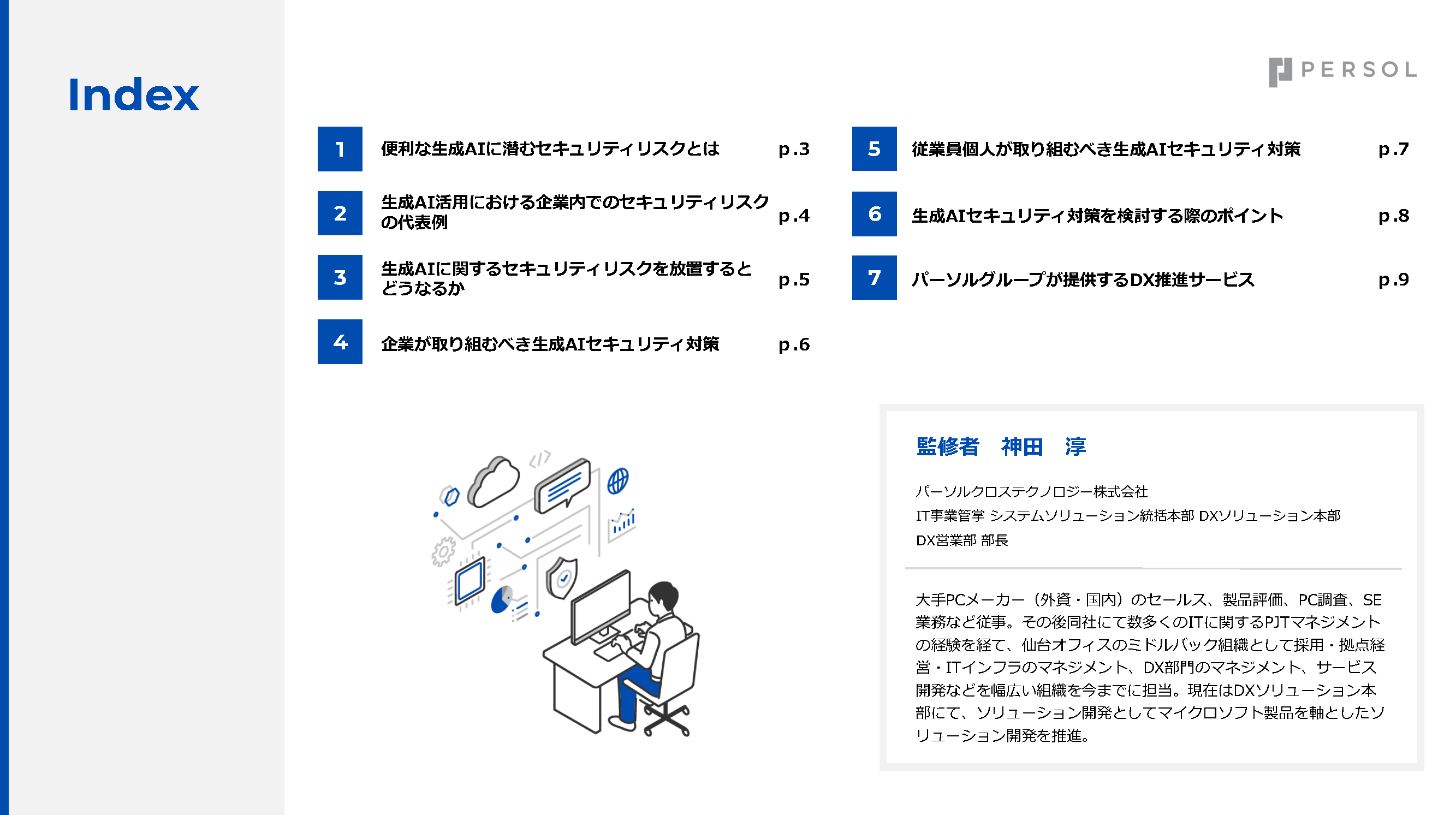 Index

PERSOL

1 便利な生成AIに潜むセキュリティリスクとは p.3

2 生成AI活用における企業内でのセキュリティリスクの代表例 p.4

3 生成AIに関するセキュリティリスクを放置するとどうなるか p.5

4 企業が取り組むべき生成AIセキュリティ対策 p.6

5 従業員個人が取り組むべき生成AIセキュリティ対策 p.7

6 生成AIセキュリティ対策を検討する際のポイント p.8

7 パーソルグループが提供するDX推進サービス p.9

監修者　神田　淳

パーソルクロステクノロジー株式会社
IT事業管掌 システムソリューション統括本部 DXソリューション本部
DX営業部 部長

大手PCメーカー（外資・国内）のセールス、製品評価、PC調査、SE業務など従事。その後同社にて数多くのITに関するPJTマネジメントの経験を経て、仙台オフィスのミドルバック組織として採用・拠点経営・ITインフラのマネジメント、DX部門のマネジメント、サービス開発などを幅広い組織を今までに担当。現在はDXソリューション本部にて、ソリューション開発としてマイクロソフト製品を軸としたソリューション開発を推進。