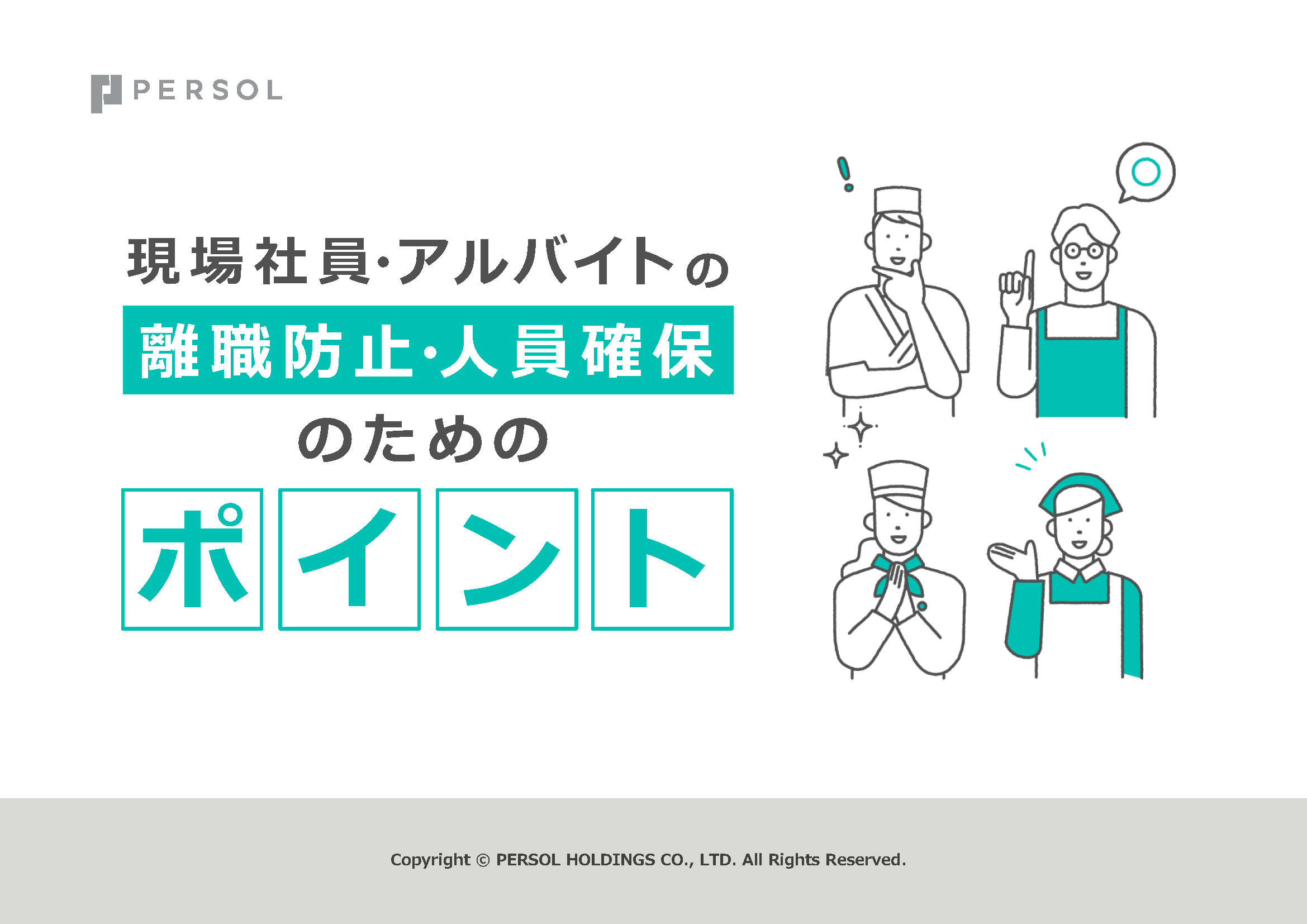 PERSOL

現場社員·アルバイトの

離職防止·人員確保

のための

ポイント

Copyright © PERSOL HOLDINGS CO., LTD. All Rights Reserved.