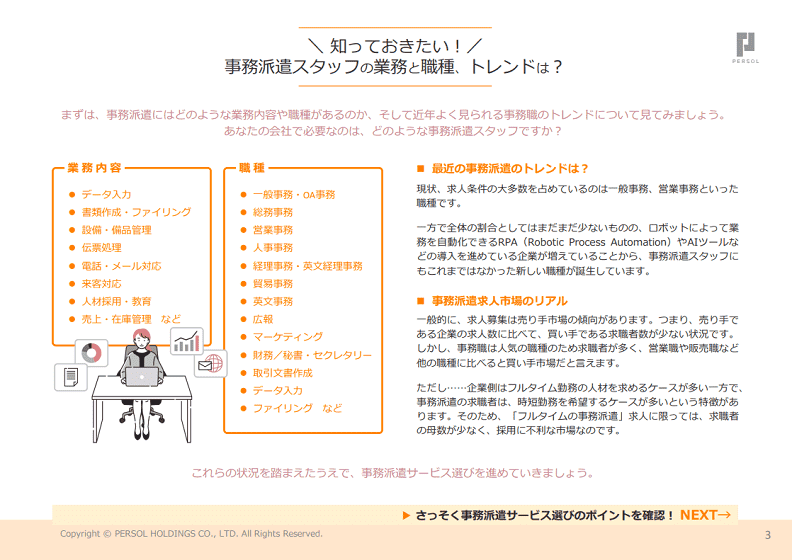 ＼ 知っておきたい！ ／
事務派遣スタッフの業務と職種、トレンドは？

PERSOL

まずは、事務派遣にはどのような業務内容や職種があるのか、そして近年よく見られる事務職のトレンドについて見てみましょう。
あなたの会社で必要なのは、どのような事務派遣スタッフですか？

業務内容
● データ入力
● 書類作成・ファイリング
● 設備・備品管理
● 伝票処理
● 電話・メール対応
● 来客対応
● 人材採用・教育
● 売上・在庫管理　など

職種
● 一般事務・OA事務
● 総務事務
● 営業事務
● 人事事務
● 経理事務・英文経理事務
● 貿易事務
● 英文事務
● 広報
● マーケティング
● 財務／秘書・セクレタリー
● 取引文書作成
● データ入力
● ファイリング　など

■ 最近の事務派遣のトレンドは？
現状、求人条件の大多数を占めているのは一般事務、営業事務といった職種です。

一方で全体の割合としてはまだまだ少ないものの、ロボットによって業務を自動化できるRPA（Robotic Process Automation）やAIツールなどの導入を進めている企業が増えていることから、事務派遣スタッフにもこれまではなかった新しい職種が誕生しています。

■ 事務派遣求人市場のリアル
一般的に、求人募集は売り手市場の傾向があります。つまり、売り手である企業の求人数に比べて、買い手である求職者数が少ない状況です。しかし、事務職は人気の職種のため求職者が多く、営業職や販売職など他の職種に比べると買い手市場だと言えます。

ただし……企業側はフルタイム勤務の人材を求めるケースが多い一方で、事務派遣の求職者は、時短勤務を希望するケースが多いという特徴があります。そのため、「フルタイムの事務派遣」求人に限っては、求職者の母数が少なく、採用に不利な市場なのです。

これらの状況を踏まえたうえで、事務派遣サービス選びを進めていきましょう。

▶ さっそく事務派遣サービス選びのポイントを確認！ NEXT→

Copyright © PERSOL HOLDINGS CO., LTD. All Rights Reserved.

3